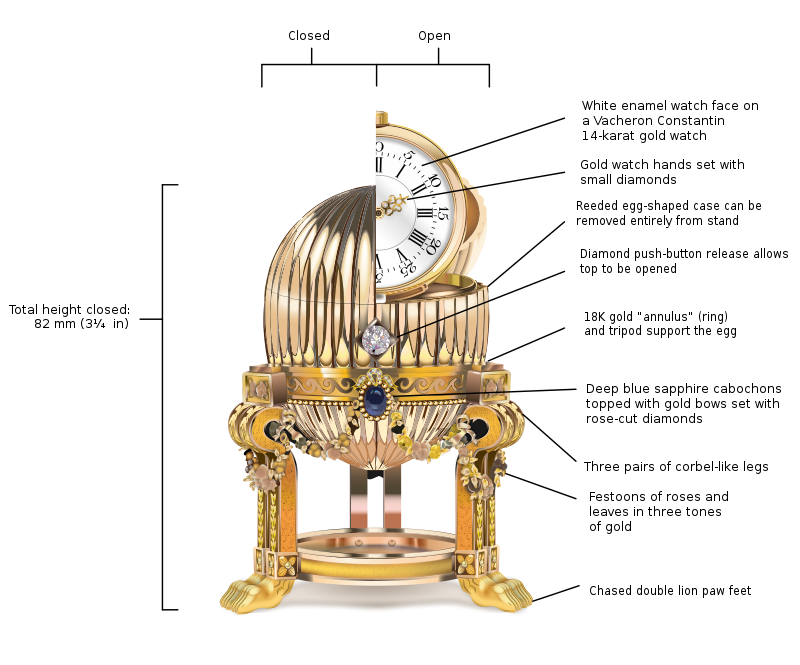 Closed

Open

Total height closed:
82 mm (3¼ in)

White enamel watch face on a Vacheron Constantin 14-karat gold watch

Gold watch hands set with small diamonds

Reeded egg-shaped case can be removed entirely from stand

Diamond push-button release allows top to be opened

18K gold "annulus" (ring) and tripod support the egg

Deep blue sapphire cabochons topped with gold bows set with rose-cut diamonds

Three pairs of corbel-like legs

Festoons of roses and leaves in three tones of gold

Chased double lion paw feet

5
10
15
20
25